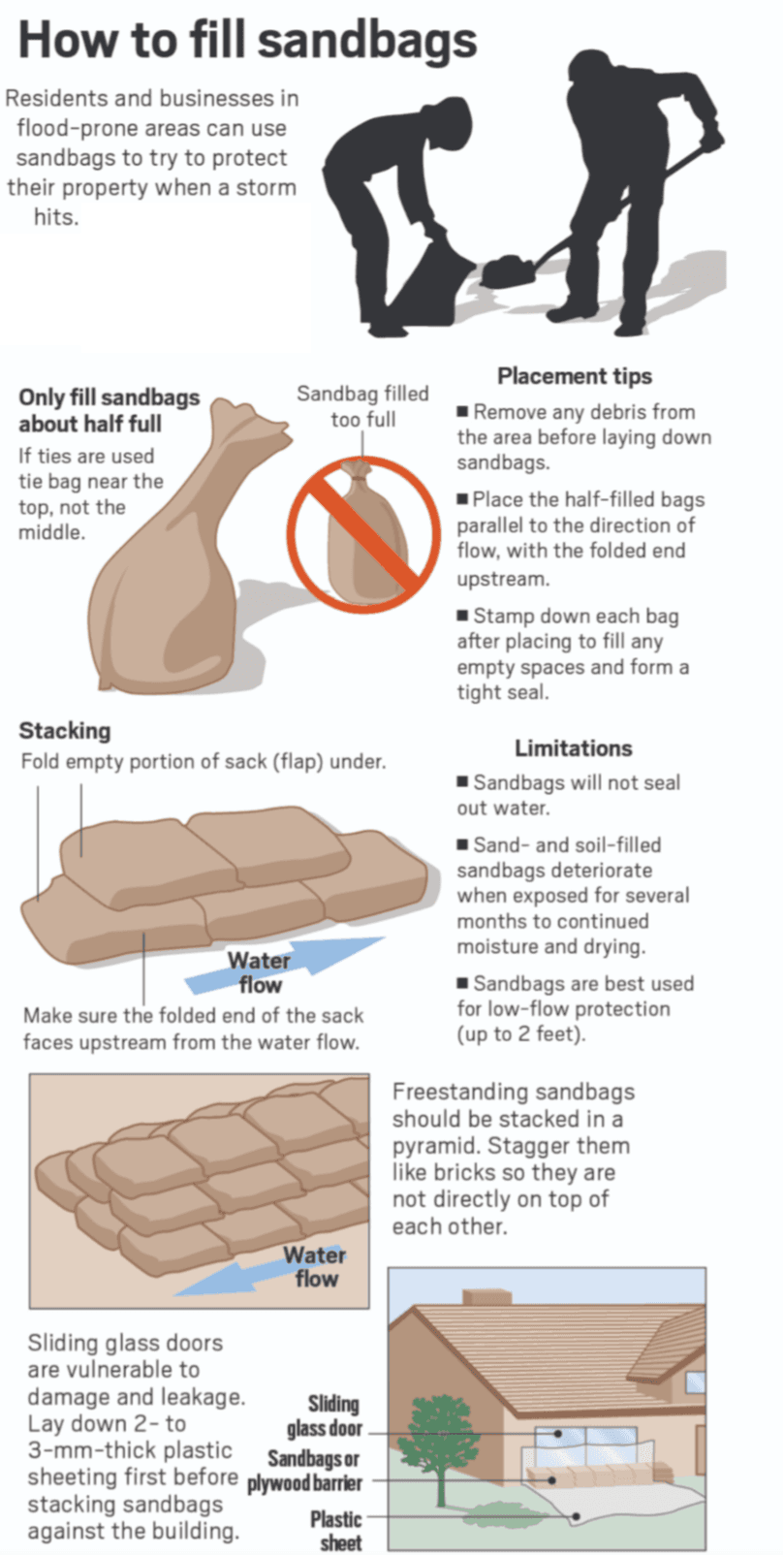 How to fill sandbags

Residents and businesses in flood-prone areas can use sandbags to try to protect their property when a storm hits.

Only fill sandbags about half full

If ties are used tie bag near the top, not the middle.

Sandbag filled too full

Placement tips

■ Remove any debris from the area before laying down sandbags.

■ Place the half-filled bags parallel to the direction of flow, with the folded end upstream.

■ Stamp down each bag after placing to fill any empty spaces and form a tight seal.

Stacking

Fold empty portion of sack (flap) under.

Water flow

Make sure the folded end of the sack faces upstream from the water flow.

Limitations

■ Sandbags will not seal out water.

■ Sand- and soil-filled sandbags deteriorate when exposed for several months to continued moisture and drying.

■ Sandbags are best used for low-flow protection (up to 2 feet).

Water flow

Freestanding sandbags should be stacked in a pyramid. Stagger them like bricks so they are not directly on top of each other.

Sliding glass doors are vulnerable to damage and leakage. Lay down 2- to 3-mm-thick plastic sheeting first before stacking sandbags against the building.

Sliding glass door

Sandbags or plywood barrier

Plastic sheet